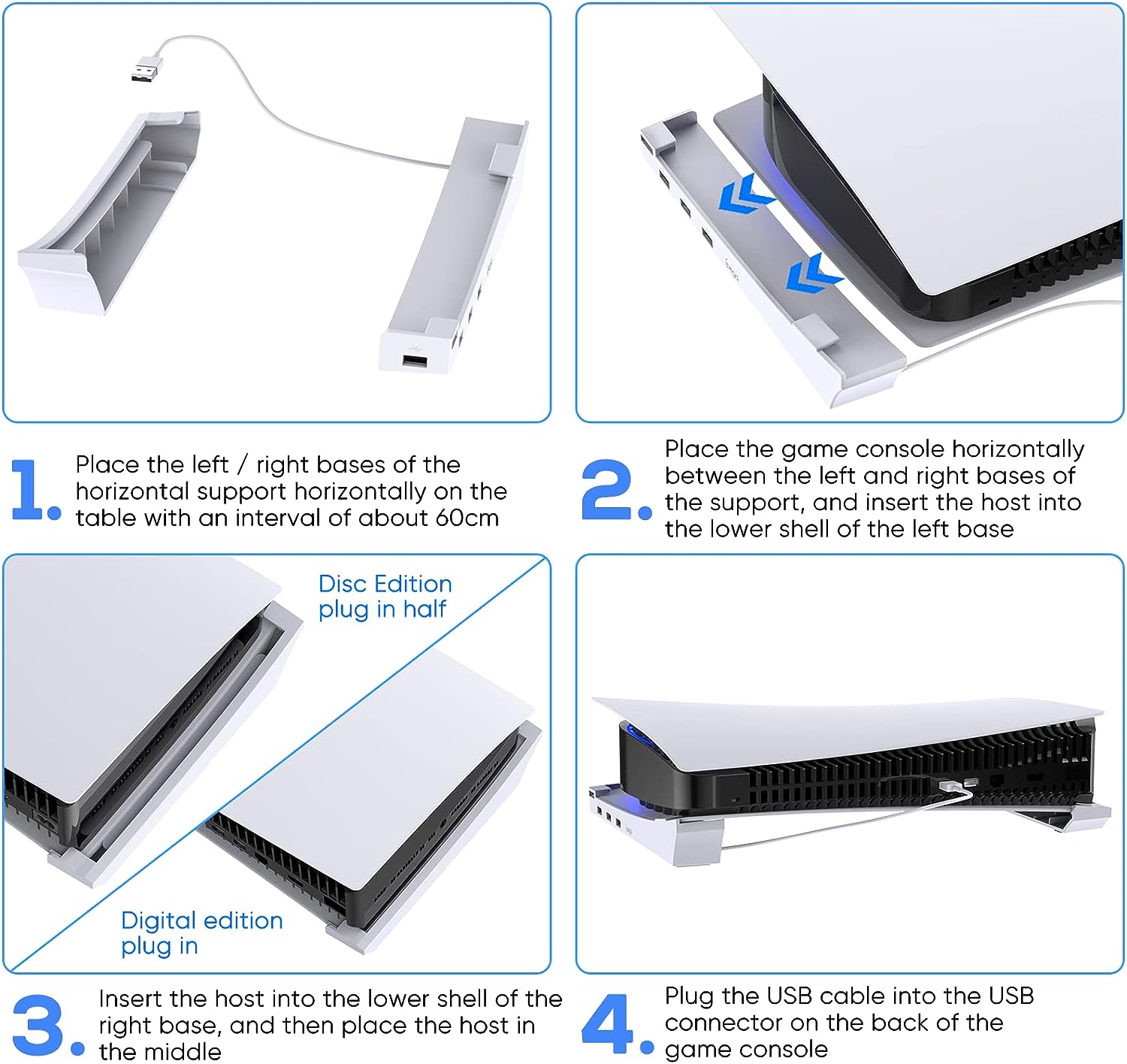 1. Place the left / right bases of the horizontal support horizontally on the table with an interval of about 60cm

2. Place the game console horizontally between the left and right bases of the support, and insert the host into the lower shell of the left base

Disc Edition plug in half

Digital edition plug in

3. Insert the host into the lower shell of the right base, and then place the host in the middle

4. Plug the USB cable into the USB connector on the back of the game console